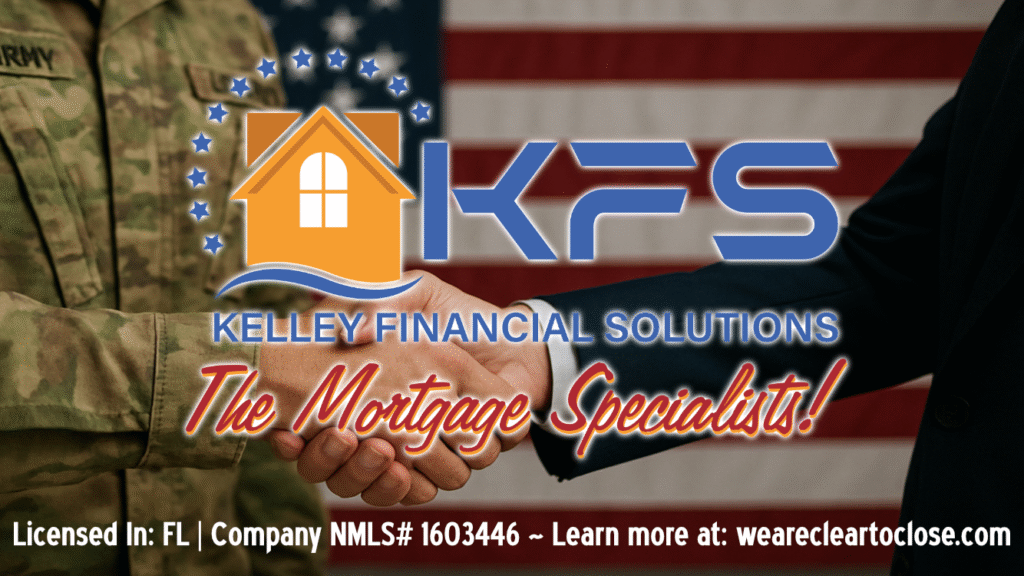 ARMY

KFS

KELLEY FINANCIAL SOLUTIONS

The Mortgage Specialists!

Licensed In: FL | Company NMLS# 1603446 ~ Learn more at: wearecleartoclose.com